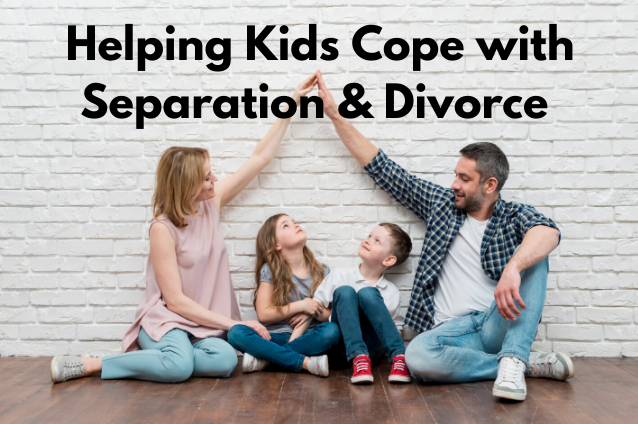 Helping Kids Cope with Separation & Divorce